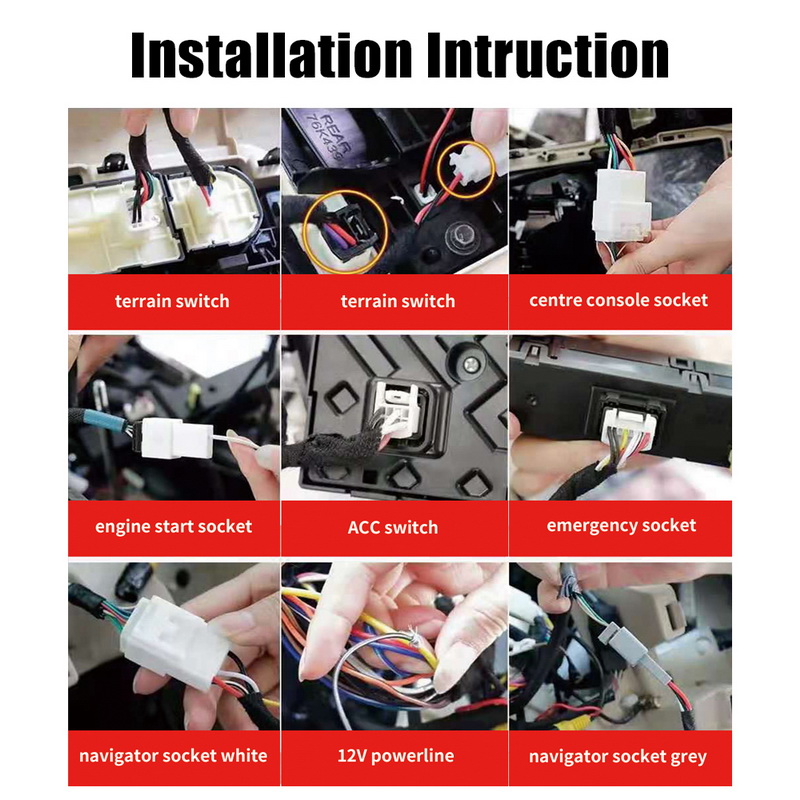 Installation Intruction

REAR
76K439

terrain switch

terrain switch

centre console socket

engine start socket

ACC switch

emergency socket

navigator socket white

12V powerline

navigator socket grey